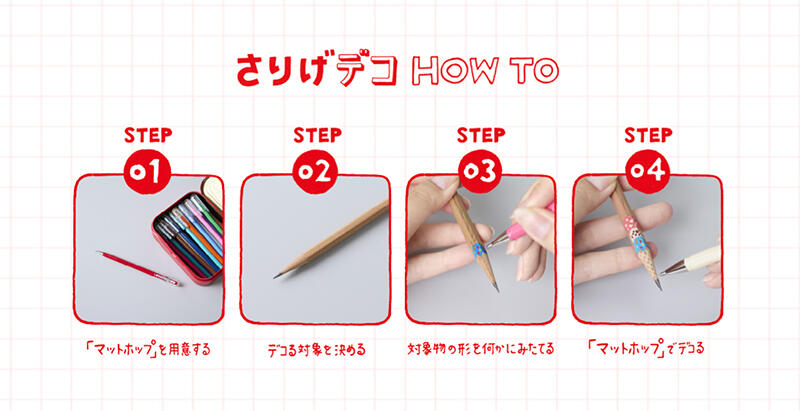 さりげデコ HOW TO

STEP
01
「マットホップ」を用意する

STEP
02
デコる対象を決める

STEP
03
対象物の形を何かにみたてる

STEP
04
「マットホップ」でデコる